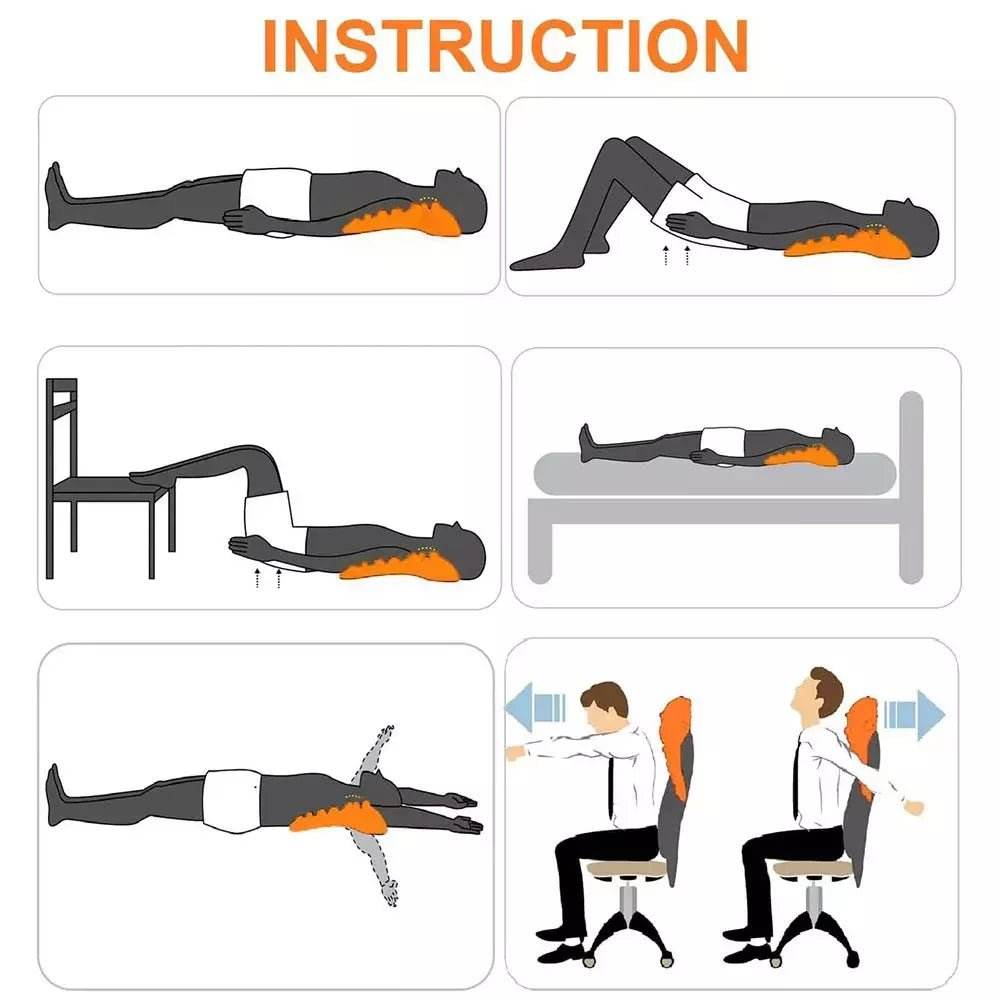 INSTRUCTION