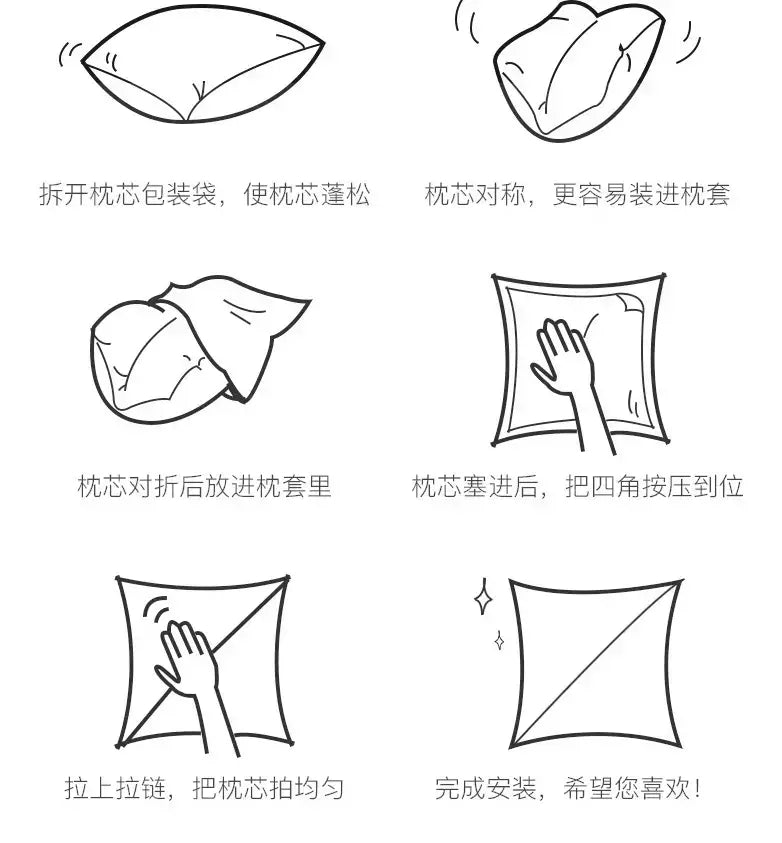 拆开枕芯包装袋，使枕芯蓬松

枕芯对称，更容易装进枕套

枕芯对折后放进枕套里

枕芯塞进后，把四角按压到位

拉上拉链，把枕芯拍均匀

完成安装，希望您喜欢！